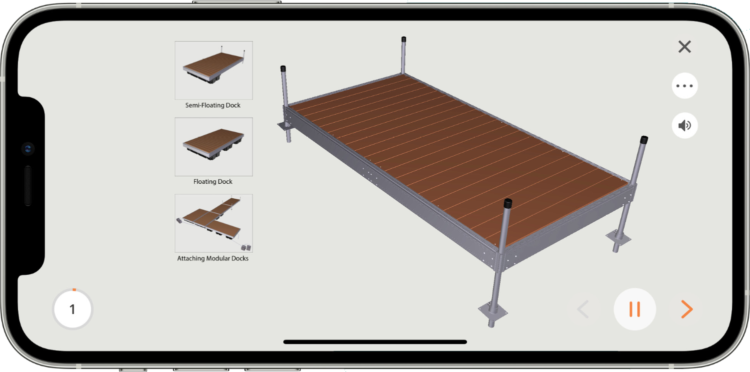 Semi-Floating Dock

Floating Dock

Attaching Modular Docks

1